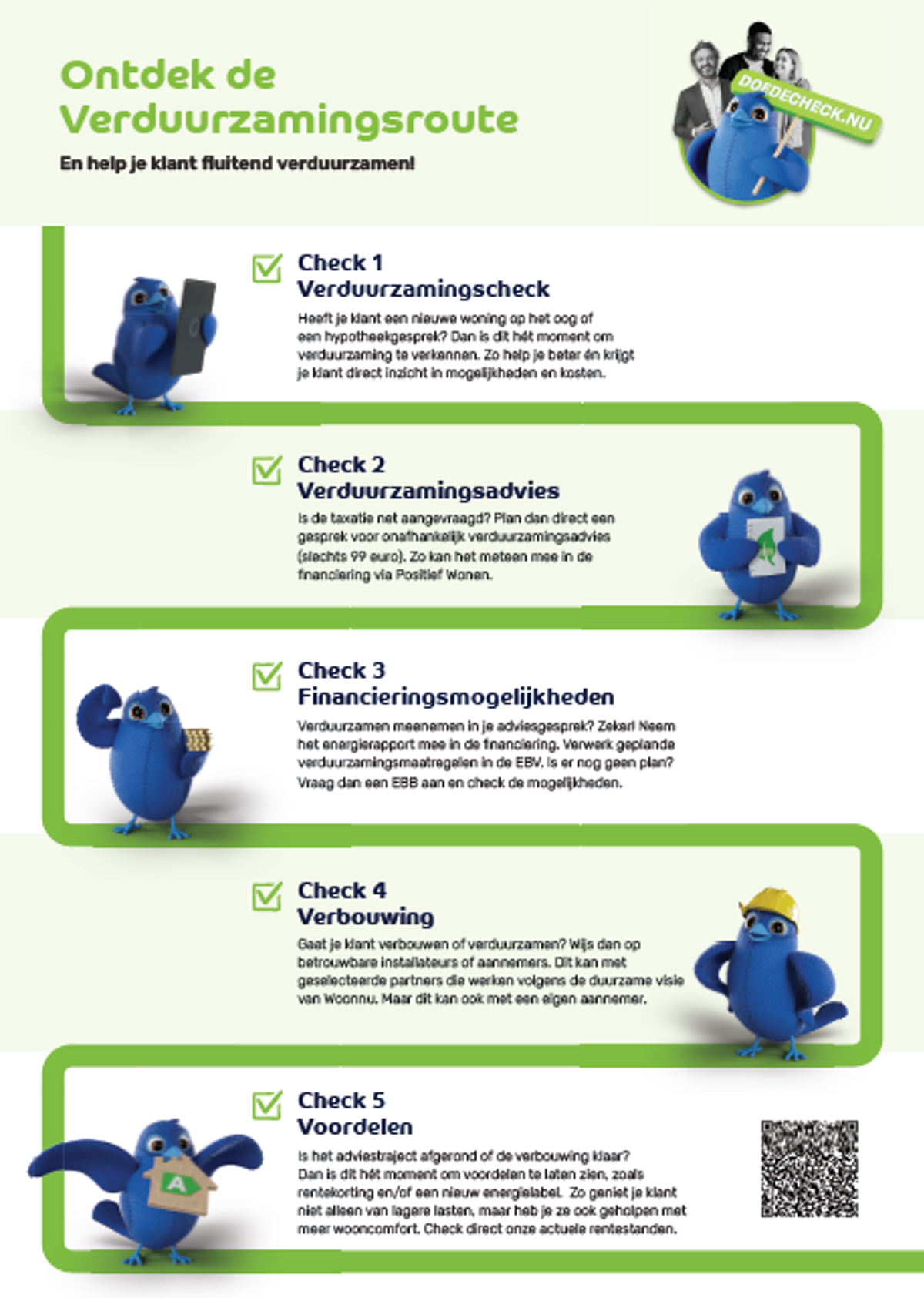 Ontdek de Verduurzamingsroute

En help je klant fluitend verduurzamen!

DOEDECHECK.NU

Check 1
Verduurzamingscheck

Heeft je klant een nieuwe woning op het oog of een hypotheekgesprek? Dan is dit hét moment om verduurzaming te verkennen. Zo help je beter én krijgt je klant direct inzicht in mogelijkheden en kosten.

Check 2
Verduurzamingsadvies

Is de taxatie net aangevraagd? Plan dan direct een gesprek voor onafhankelijk verduurzamingsadvies (slechts 99 euro). Zo kan het meteen mee in de financiering via Positief Wonen.

Check 3
Financieringsmogelijkheden

Verduurzamen meenemen in je adviesgesprek? Zeker! Neem het energierapport mee in de financiering. Verwerk geplande verduurzamingsmaatregelen in de EBV. Is er nog geen plan? Vraag dan een EBB aan en check de mogelijkheden.

Check 4
Verbouwing

Gaat je klant verbouwen of verduurzamen? Wijs dan op betrouwbare installateurs of aannemers. Dit kan met geselecteerde partners die werken volgens de duurzame visie van Woonnu. Maar dit kan ook met een eigen aannemer.

Check 5
Voordelen

Is het adviestraject afgerond of de verbouwing klaar? Dan is dit hét moment om voordelen te laten zien, zoals rentekorting en/of een nieuw energielabel. Zo geniet je klant niet alleen van lagere lasten, maar heb je ze ook geholpen met meer wooncomfort. Check direct onze actuele rentestanden.

A